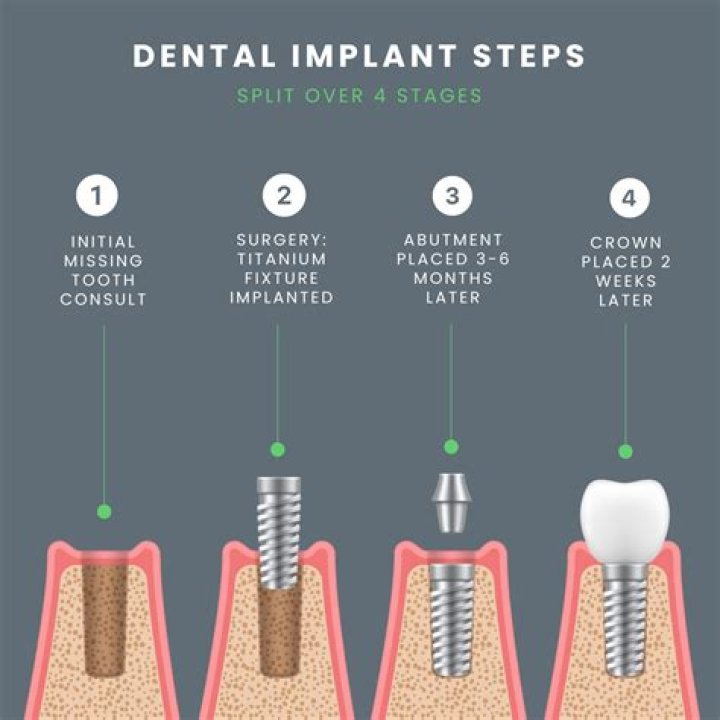 DENTAL IMPLANT STEPS

SPLIT OVER 4 STAGES

1

INITIAL MISSING TOOTH CONSULT

2

SURGERY: TITANIUM FIXTURE IMPLANTED

3

ABUTMENT PLACED 3-6 MONTHS LATER

4

CROWN PLACED 2 WEEKS LATER