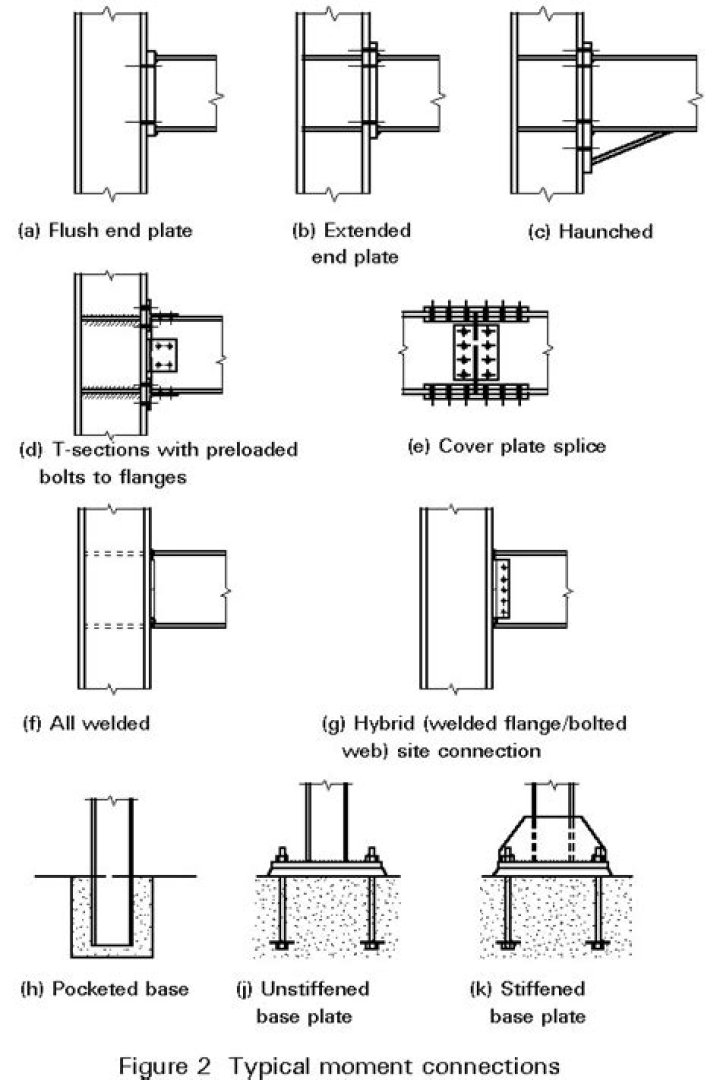 (a) Flush end plate

(b) Extended end plate

(c) Haunched

(d) T-sections with preloaded bolts to flanges

(e) Cover plate splice

(f) All welded

(g) Hybrid (welded flange/bolted web) site connection

(h) Pocketed base

(j) Unstiffened base plate

(k) Stiffened base plate

Figure 2 Typical moment connections