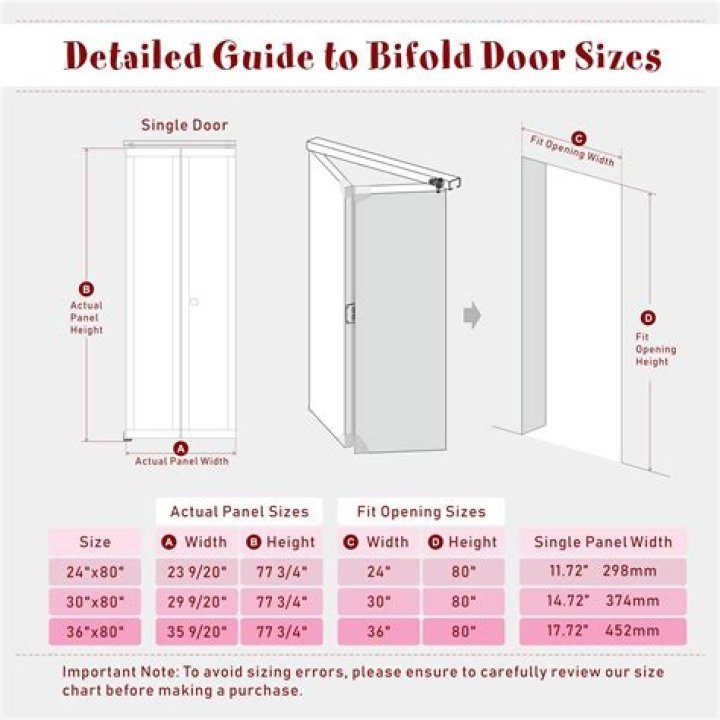 Detailed Guide to Bifold Door Sizes

Single Door

B
Actual Panel Height

A
Actual Panel Width

C
Fit Opening Width

D
Fit Opening Height

| | Actual Panel Sizes | | Fit Opening Sizes | | |
|---|---|---|---|---|---|
| Size | A Width | B Height | C Width | D Height | Single Panel Width |
| 24"x80" | 23 9/20" | 77 3/4" | 24" | 80" | 11.72" 298mm |
| 30"x80" | 29 9/20" | 77 3/4" | 30" | 80" | 14.72" 374mm |
| 36"x80" | 35 9/20" | 77 3/4" | 36" | 80" | 17.72" 452mm |

Important Note: To avoid sizing errors, please ensure to carefully review our size chart before making a purchase.