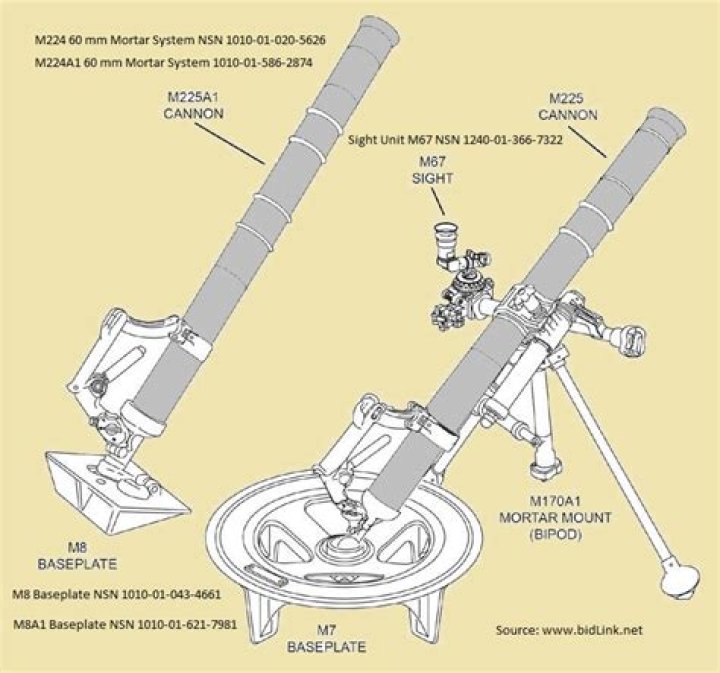 M224 60 mm Mortar System NSN 1010-01-020-5626

M224A1 60 mm Mortar System 1010-01-586-2874

M225A1
CANNON

M225
CANNON

Sight Unit M67 NSN 1240-01-366-7322

M67
SIGHT

M170A1
MORTAR MOUNT
(BIPOD)

M8
BASEPLATE

M8 Baseplate NSN 1010-01-043-4661

M8A1 Baseplate NSN 1010-01-621-7981

M7
BASEPLATE

Source: www.bidLink.net